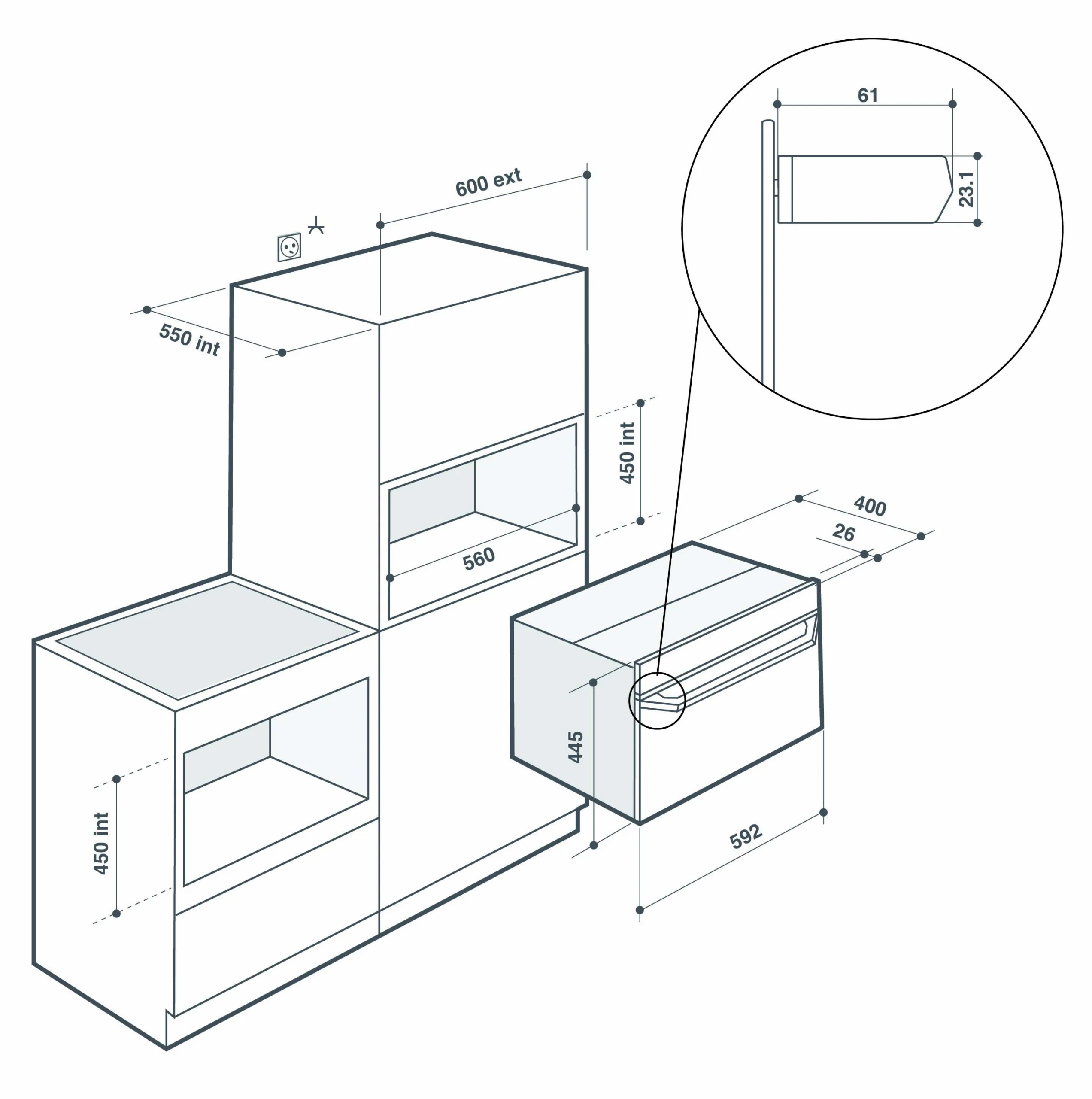 61

23.1

600 ext

550 int

450 int

560

400

26

445

592

450 int